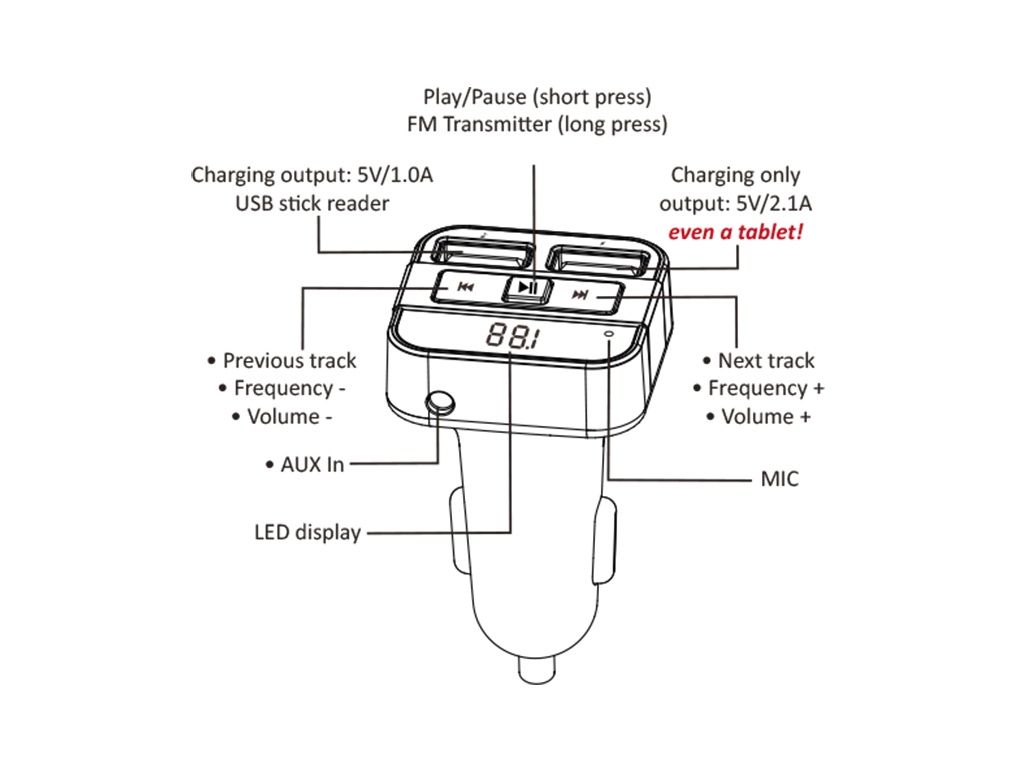 Play/Pause (short press)
FM Transmitter (long press)

Charging output: 5V/1.0A
USB stick reader

Charging only
output: 5V/2.1A
even a tablet!

88.1

• Previous track
• Frequency -
• Volume -

• Next track
• Frequency +
• Volume +

• AUX In

MIC

LED display